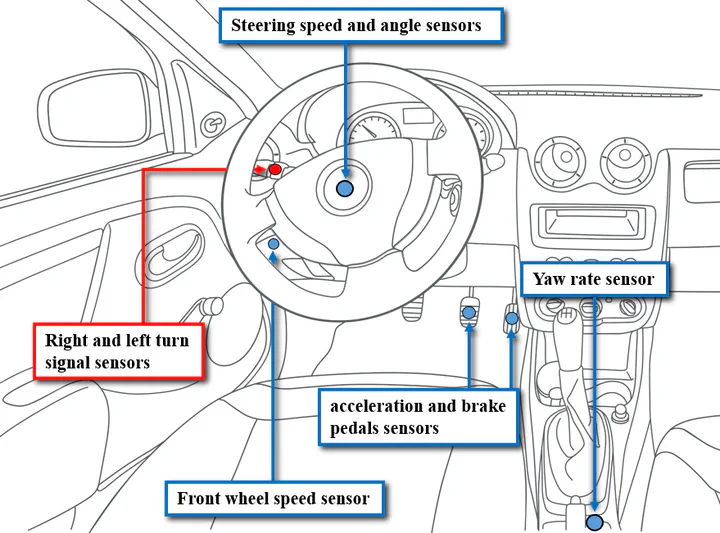 Steering speed and angle sensors

Yaw rate sensor

Right and left turn signal sensors

acceleration and brake pedals sensors

Front wheel speed sensor